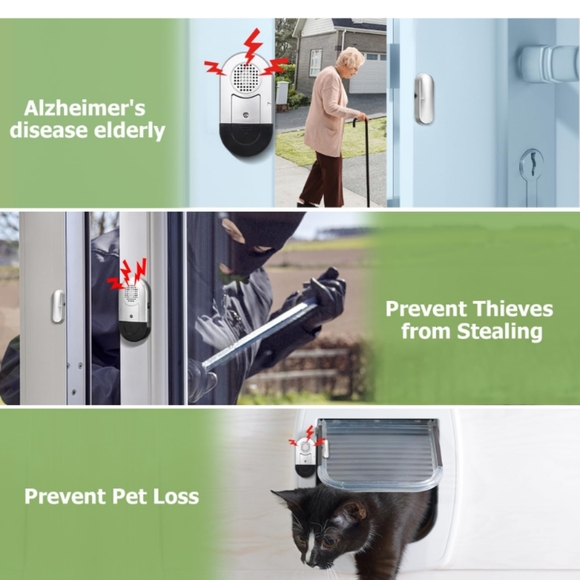 Alzheimer's disease elderly

Prevent Thieves from Stealing

Prevent Pet Loss